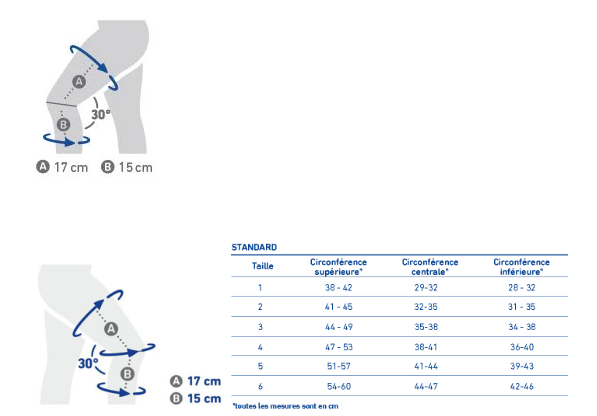 A

B

30°

A 17 cm B 15 cm

A

B

30°

A 17 cm
B 15 cm

STANDARD

| Taille | Circonférence supérieure* | Circonférence centrale* | Circonférence inférieure* |
|---|---|---|---|
| 1 | 38 - 42 | 29-32 | 28 - 32 |
| 2 | 41 - 45 | 32-35 | 31 - 35 |
| 3 | 44 - 49 | 35-38 | 34 - 38 |
| 4 | 47 - 53 | 38-41 | 36-40 |
| 5 | 51-57 | 41-44 | 39-43 |
| 6 | 54-60 | 44-47 | 42-46 |

*toutes les mesures sont en cm